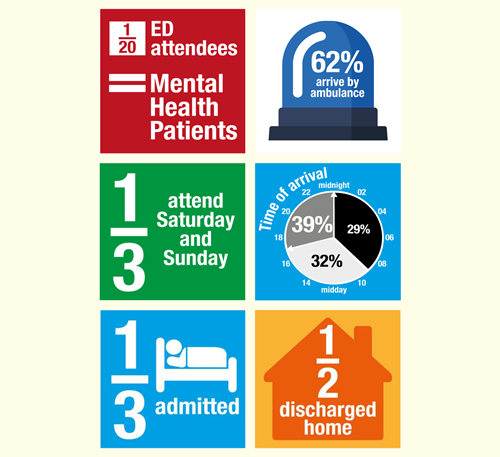 $\frac{1}{20}$ ED attendees

= Mental Health Patients

62% arrive by ambulance

$\frac{1}{3}$ attend Saturday and Sunday

Time of arrival

midnight
02
04
06
08
10
midday
14
16
18
20
22

39%
29%
32%

$\frac{1}{3}$ admitted

$\frac{1}{2}$ discharged home